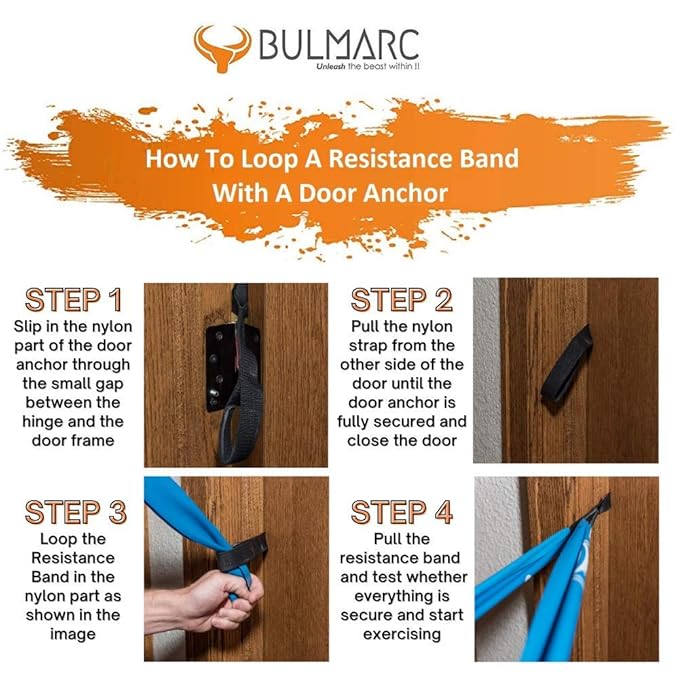 BULMARC
Unleash the beast within !!

How To Loop A Resistance Band With A Door Anchor

STEP 1
Slip in the nylon part of the door anchor through the small gap between the hinge and the door frame

STEP 2
Pull the nylon strap from the other side of the door until the door anchor is fully secured and close the door

STEP 3
Loop the Resistance Band in the nylon part as shown in the image

STEP 4
Pull the resistance band and test whether everything is secure and start exercising